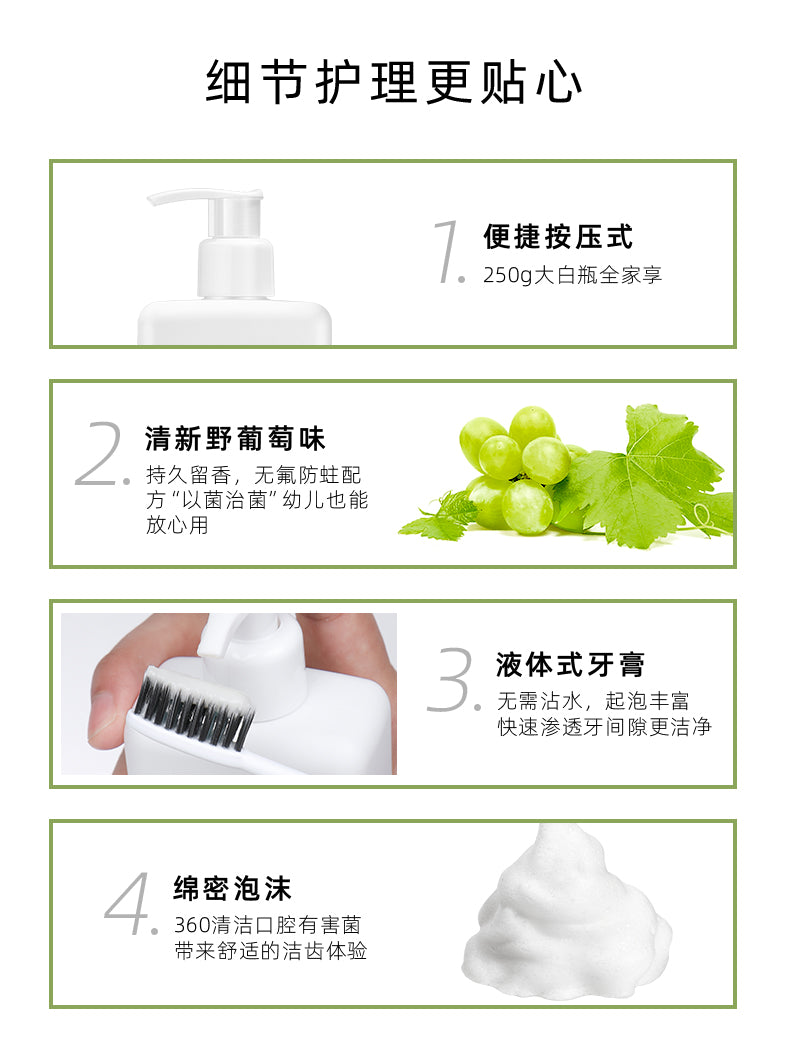 细节护理更贴心

1. 便捷按压式
250g大白瓶全家享

2. 清新野葡萄味
持久留香，无氟防蛀配方“以菌治菌”幼儿也能放心用

3. 液体式牙膏
无需沾水，起泡丰富
快速渗透牙间隙更洁净

4. 绵密泡沫
360清洁口腔有害菌
带来舒适的洁齿体验