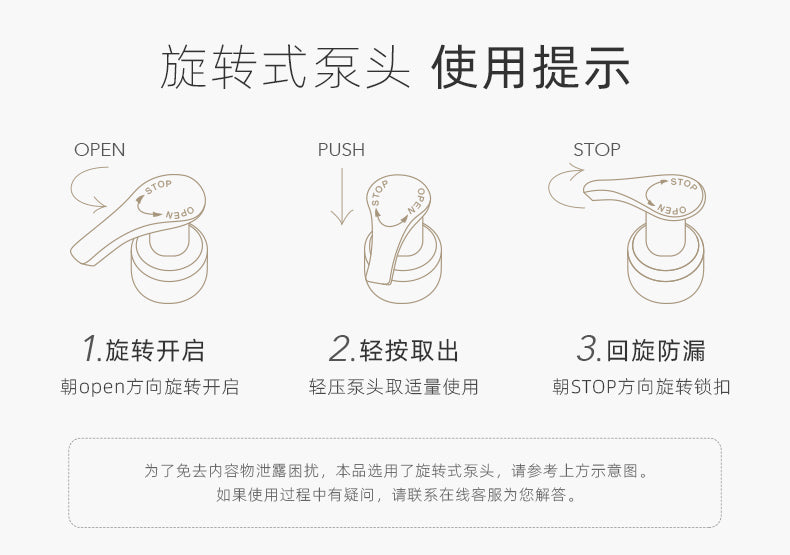 旋转式泵头 使用提示

OPEN

STOP

OPEN

1.旋转开启

朝open方向旋转开启

PUSH

STOP

OPEN

2.轻按取出

轻压泵头取适量使用

STOP

STOP

OPEN

3.回旋防漏

朝STOP方向旋转锁扣

为了免去内容物泄露困扰，本品选用了旋转式泵头，请参考上方示意图。
如果使用过程中有疑问，请联系在线客服为您解答。