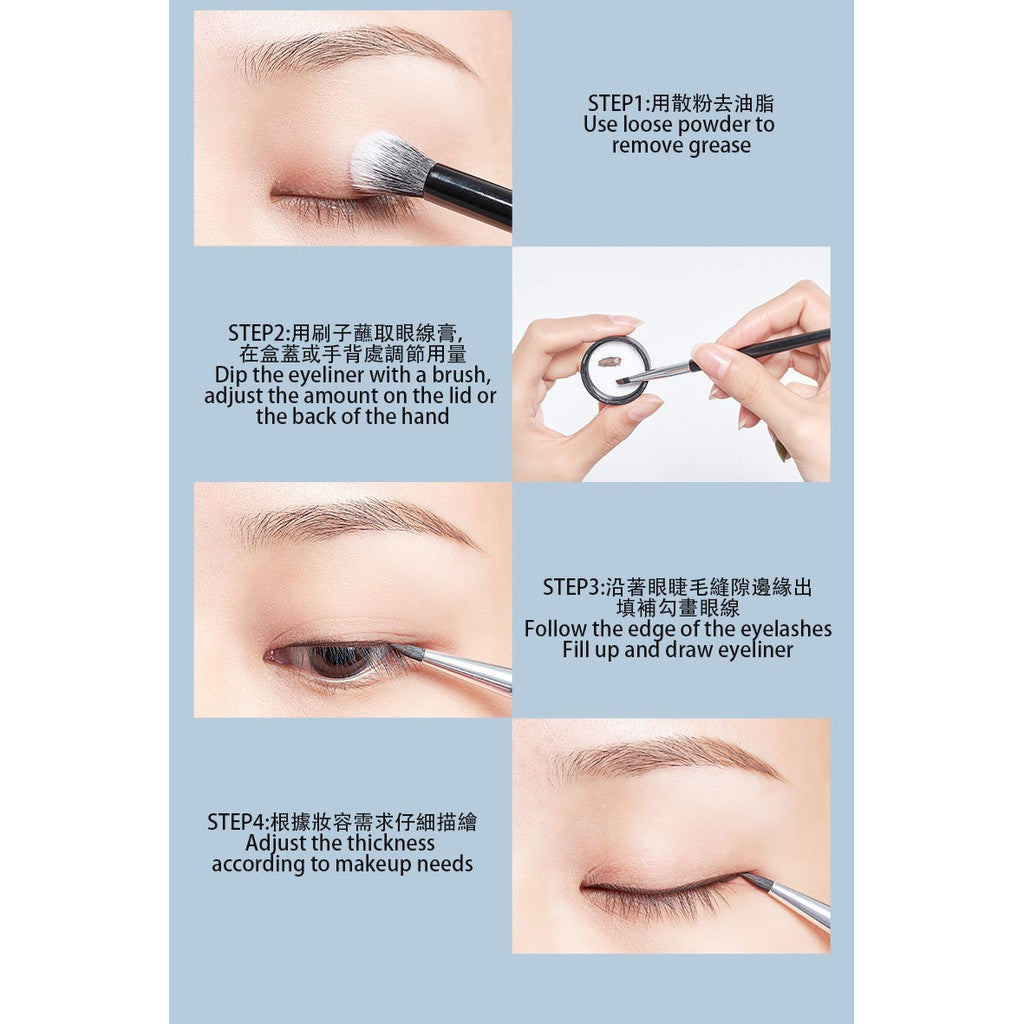 STEP1:用散粉去油脂
Use loose powder to remove grease

STEP2:用刷子蘸取眼線膏,
在盒蓋或手背處調節用量
Dip the eyeliner with a brush, adjust the amount on the lid or the back of the hand

STEP3:沿著眼睫毛縫隙邊緣出
填補勾畫眼線
Follow the edge of the eyelashes
Fill up and draw eyeliner

STEP4:根據妝容需求仔細描繪
Adjust the thickness according to makeup needs