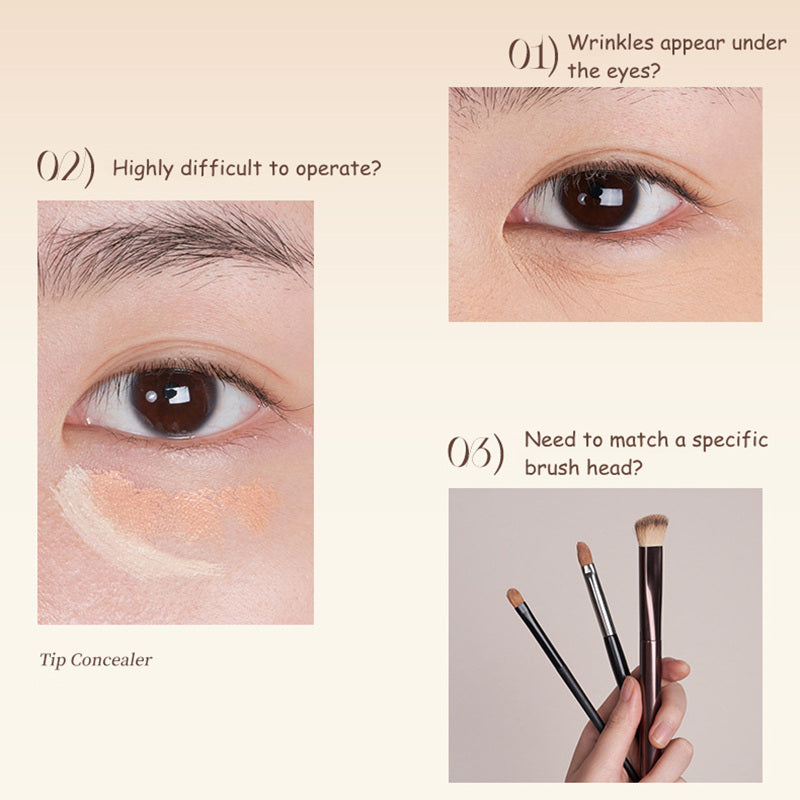 01) Wrinkles appear under the eyes?

02) Highly difficult to operate?

Tip Concealer

03) Need to match a specific brush head?