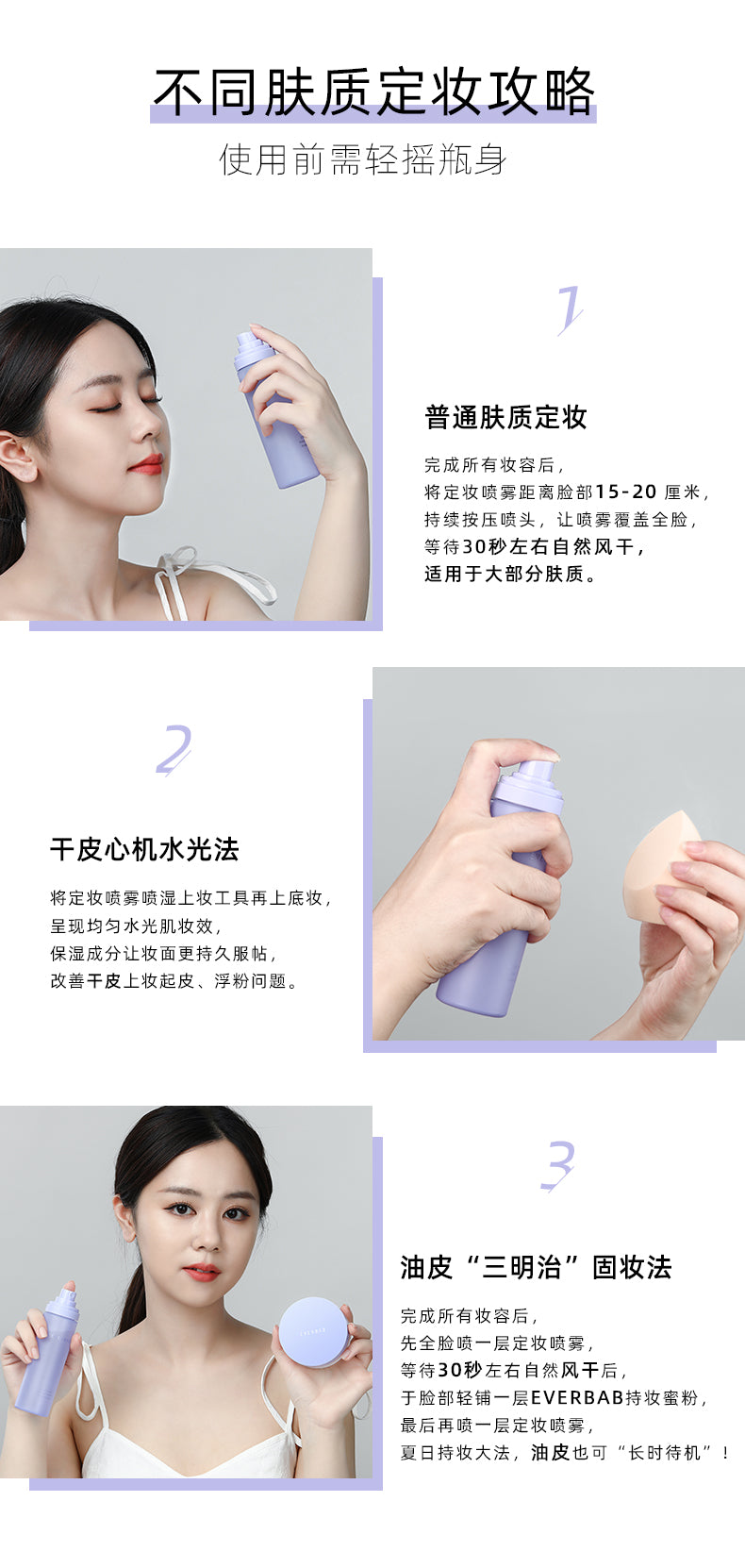 不同肤质定妆攻略

使用前需轻摇瓶身

1

普通肤质定妆

完成所有妆容后，
将定妆喷雾距离脸部15-20 厘米，
持续按压喷头，让喷雾覆盖全脸，
等待30秒左右自然风干，
适用于大部分肤质。

2

干皮心机水光法

将定妆喷雾喷湿上妆工具再上底妆，
呈现均匀水光肌妆效，
保湿成分让妆面更持久服帖，
改善干皮上妆起皮、浮粉问题。

3

油皮“三明治”固妆法

完成所有妆容后，
先全脸喷一层定妆喷雾，
等待30秒左右自然风干后，
于脸部轻铺一层EVERBAB持妆蜜粉，
最后再喷一层定妆喷雾，
夏日持妆大法，油皮也可“长时待机”！