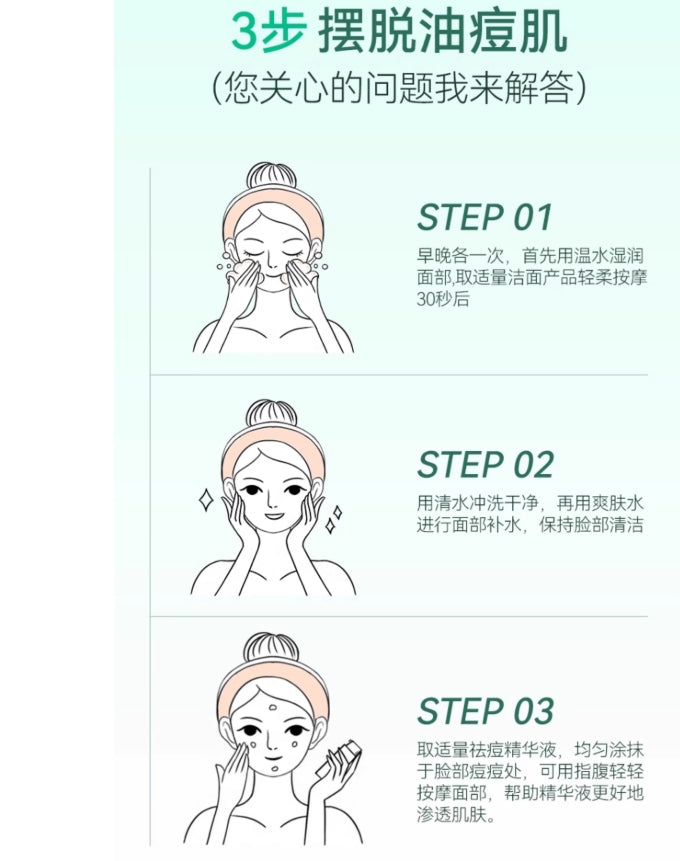 3步 摆脱油痘肌
(您关心的问题我来解答)

STEP 01
早晚各一次，首先用温水湿润面部,取适量洁面产品轻柔按摩30秒后

STEP 02
用清水冲洗干净，再用爽肤水进行面部补水，保持脸部清洁

STEP 03
取适量祛痘精华液，均匀涂抹于脸部痘痘处，可用指腹轻轻按摩面部，帮助精华液更好地渗透肌肤。