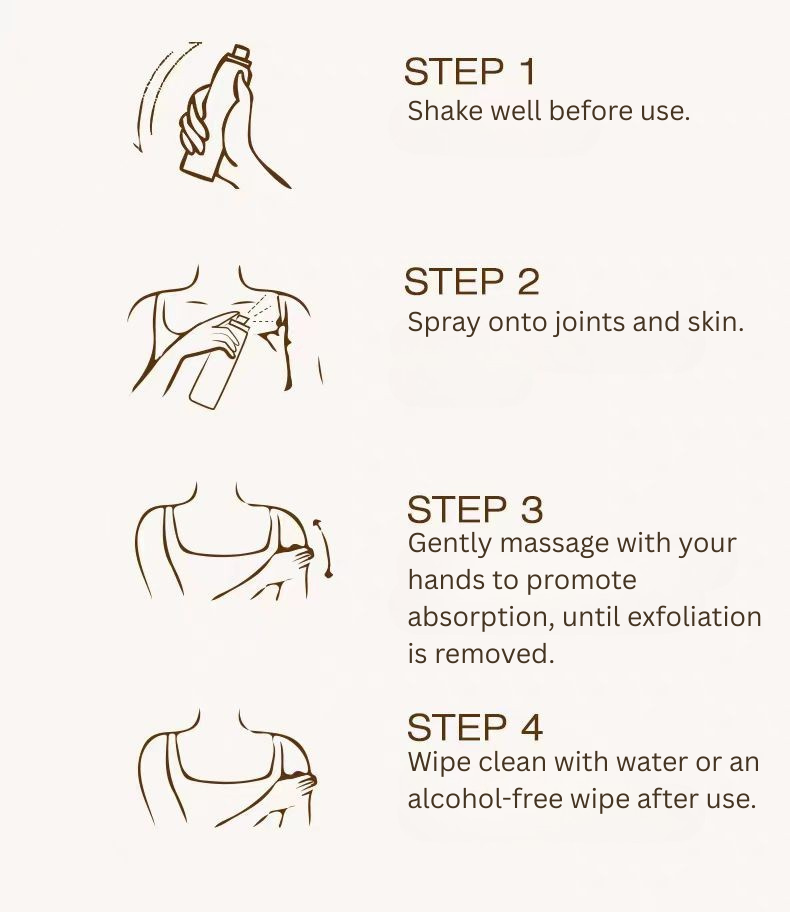 STEP 1
Shake well before use.

STEP 2
Spray onto joints and skin.

STEP 3
Gently massage with your hands to promote absorption, until exfoliation is removed.

STEP 4
Wipe clean with water or an alcohol-free wipe after use.