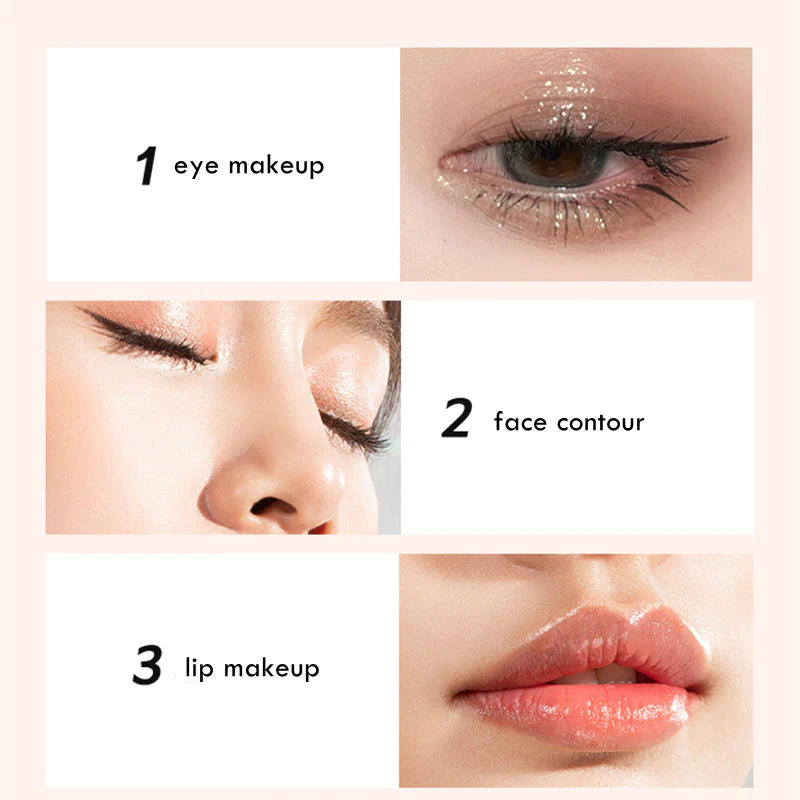 1 eye makeup

2 face contour

3 lip makeup