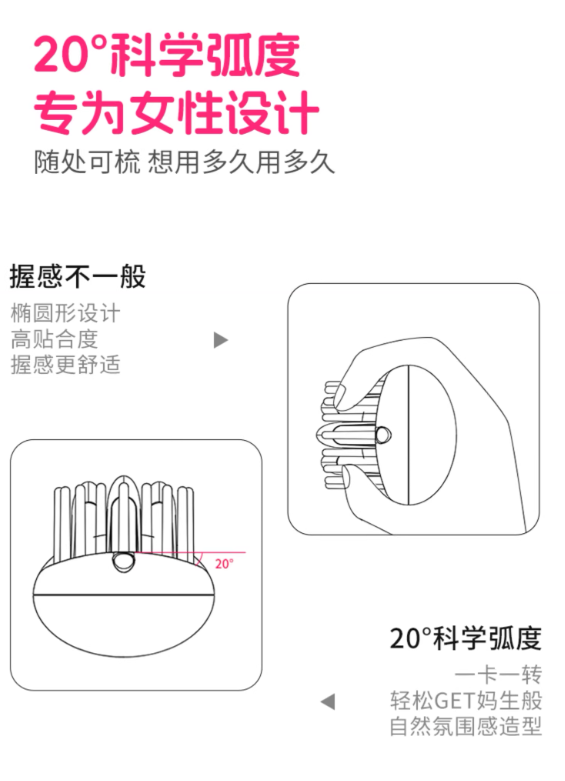 20°科学弧度
专为女性设计

随处可梳 想用多久用多久

握感不一般

椭圆形设计
高贴合度
握感更舒适

20°

20°科学弧度

一卡一转
轻松GET妈生般
自然氛围感造型