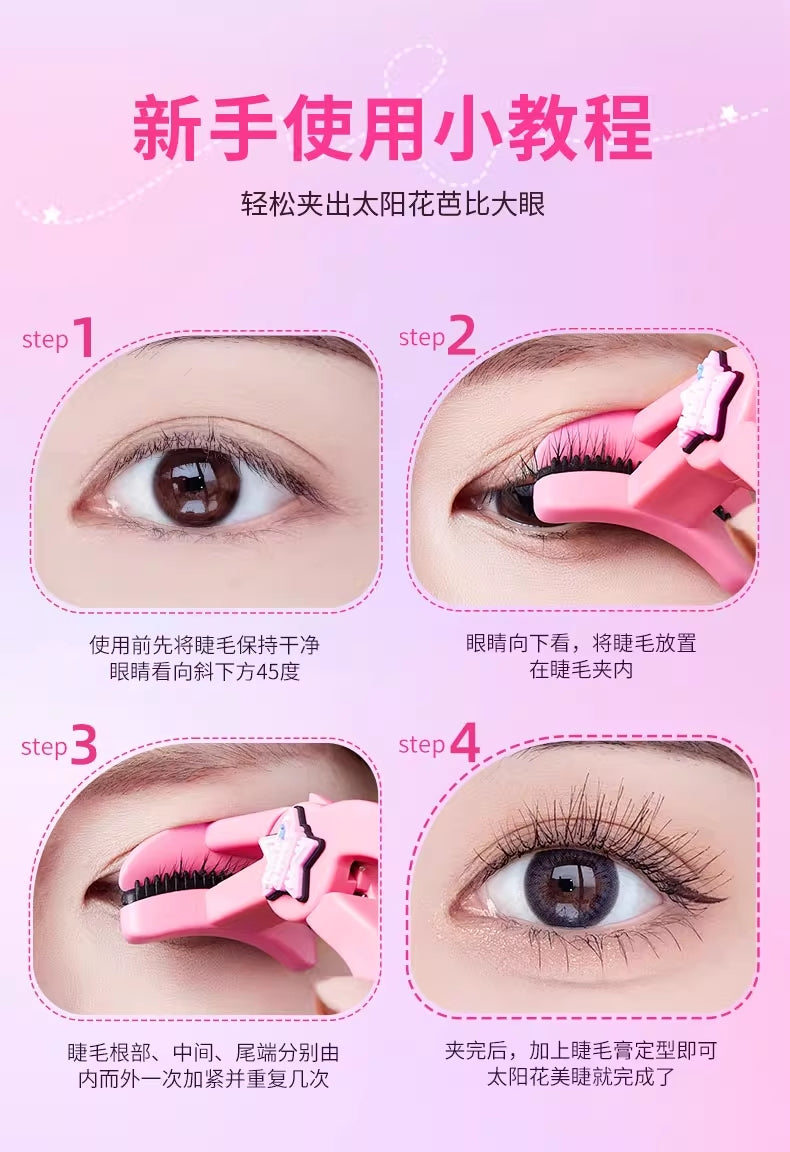 新手使用小教程

轻松夹出太阳花芭比大眼

step 1

使用前先将睫毛保持干净
眼睛看向斜下方45度

step 2

眼睛向下看，将睫毛放置
在睫毛夹内

step 3

睫毛根部、中间、尾端分别由
内而外一次加紧并重复几次

step 4

夹完后，加上睫毛膏定型即可
太阳花美睫就完成了