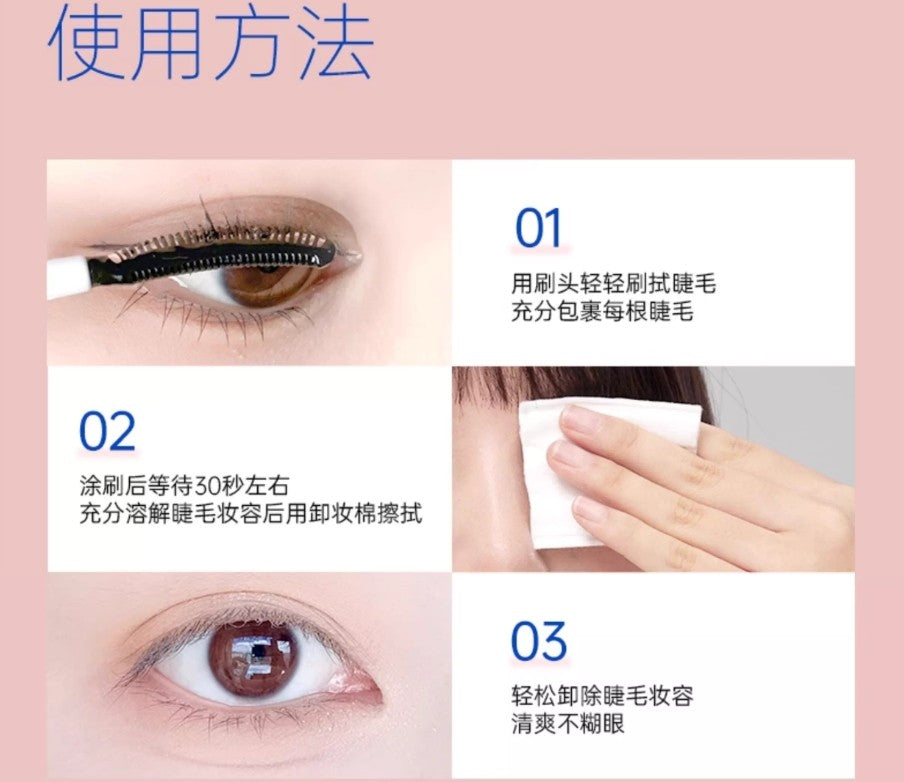 使用方法

01
用刷头轻轻刷拭睫毛
充分包裹每根睫毛

02
涂刷后等待30秒左右
充分溶解睫毛妆容后用卸妆棉擦拭

03
轻松卸除睫毛妆容
清爽不糊眼