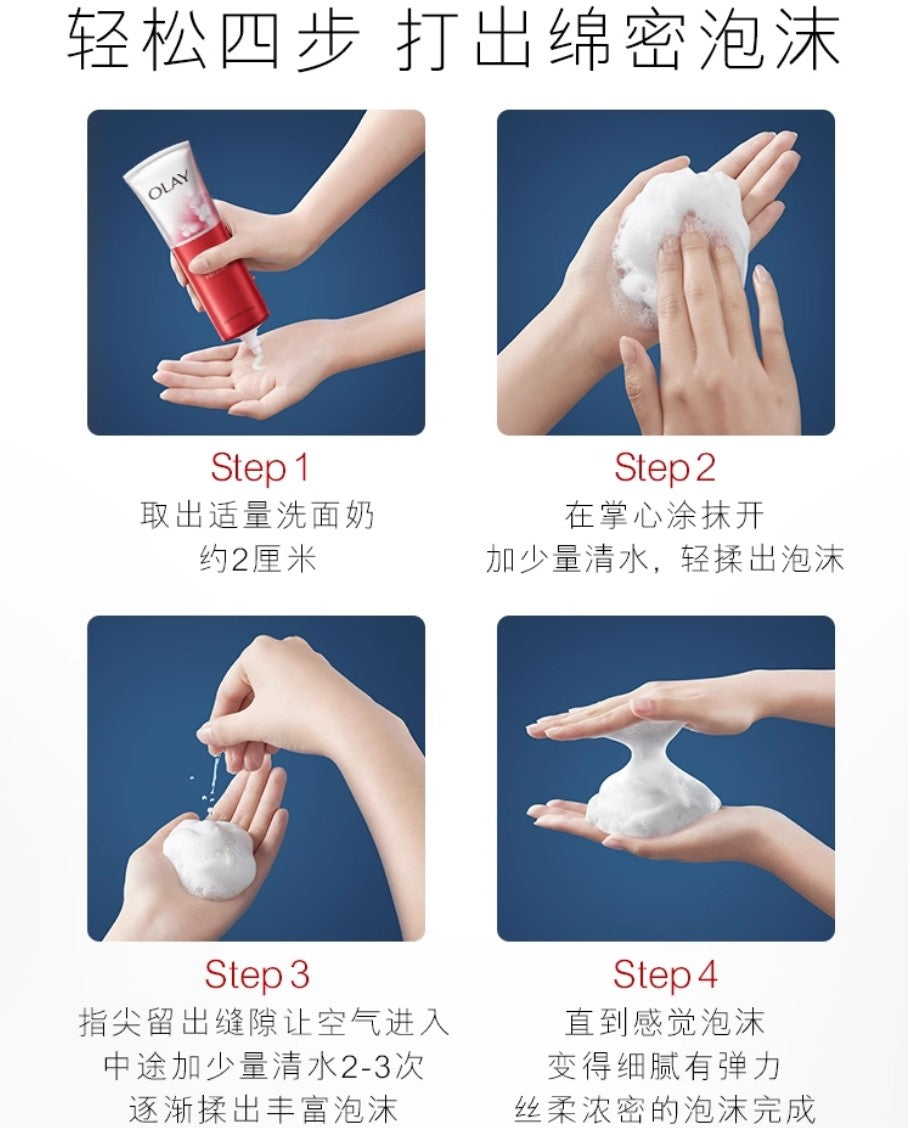 轻松四步 打出绵密泡沫

OLAY

Step 1
取出适量洗面奶
约2厘米

Step 2
在掌心涂抹开
加少量清水，轻揉出泡沫

Step 3
指尖留出缝隙让空气进入
中途加少量清水2-3次
逐渐揉出丰富泡沫

Step 4
直到感觉泡沫
变得细腻有弹力
丝柔浓密的泡沫完成