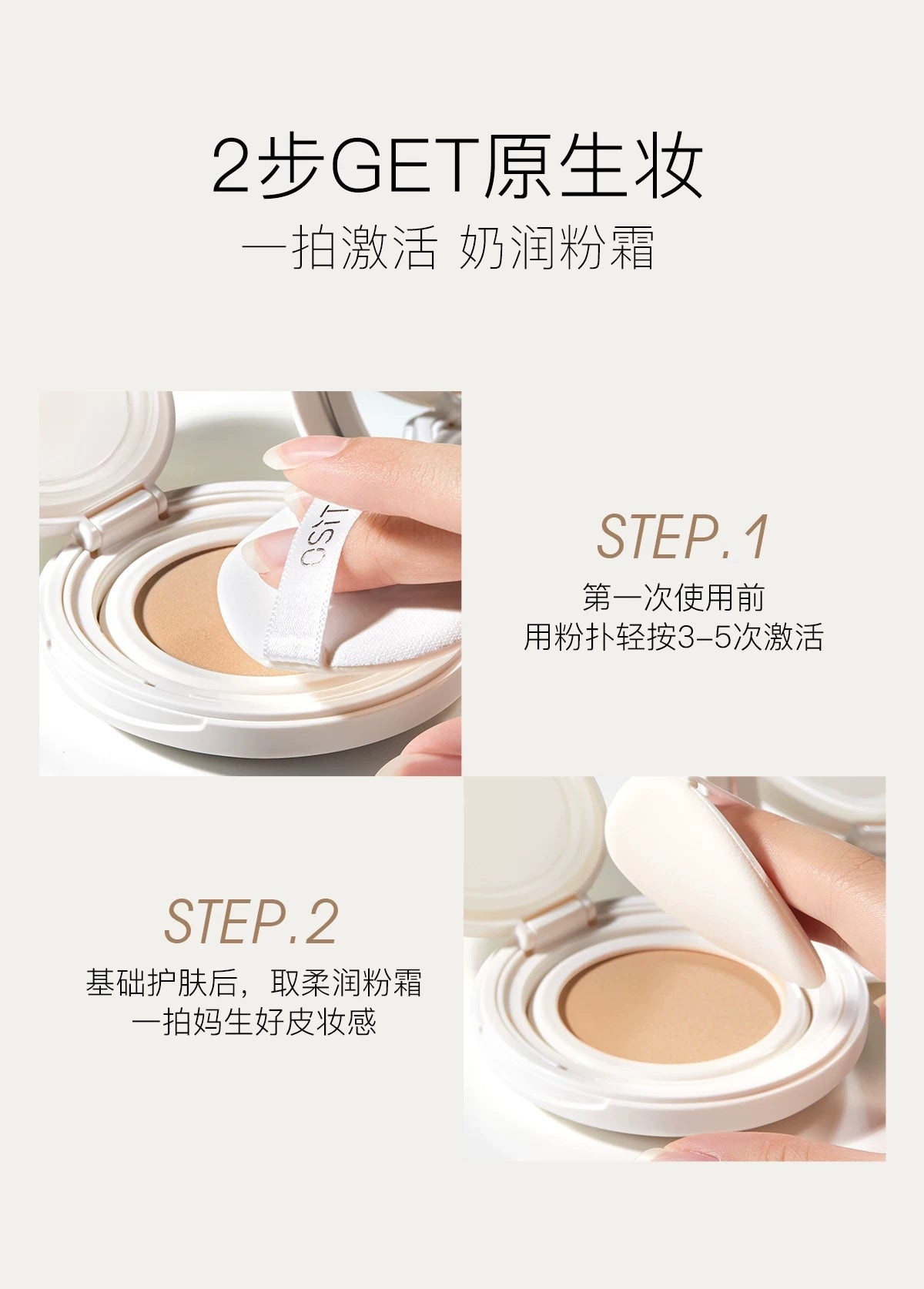 2步GET原生妆
一拍激活 奶润粉霜

OSIT

STEP.1
第一次使用前
用粉扑轻按3-5次激活

STEP.2
基础护肤后，取柔润粉霜
一拍妈生好皮妆感