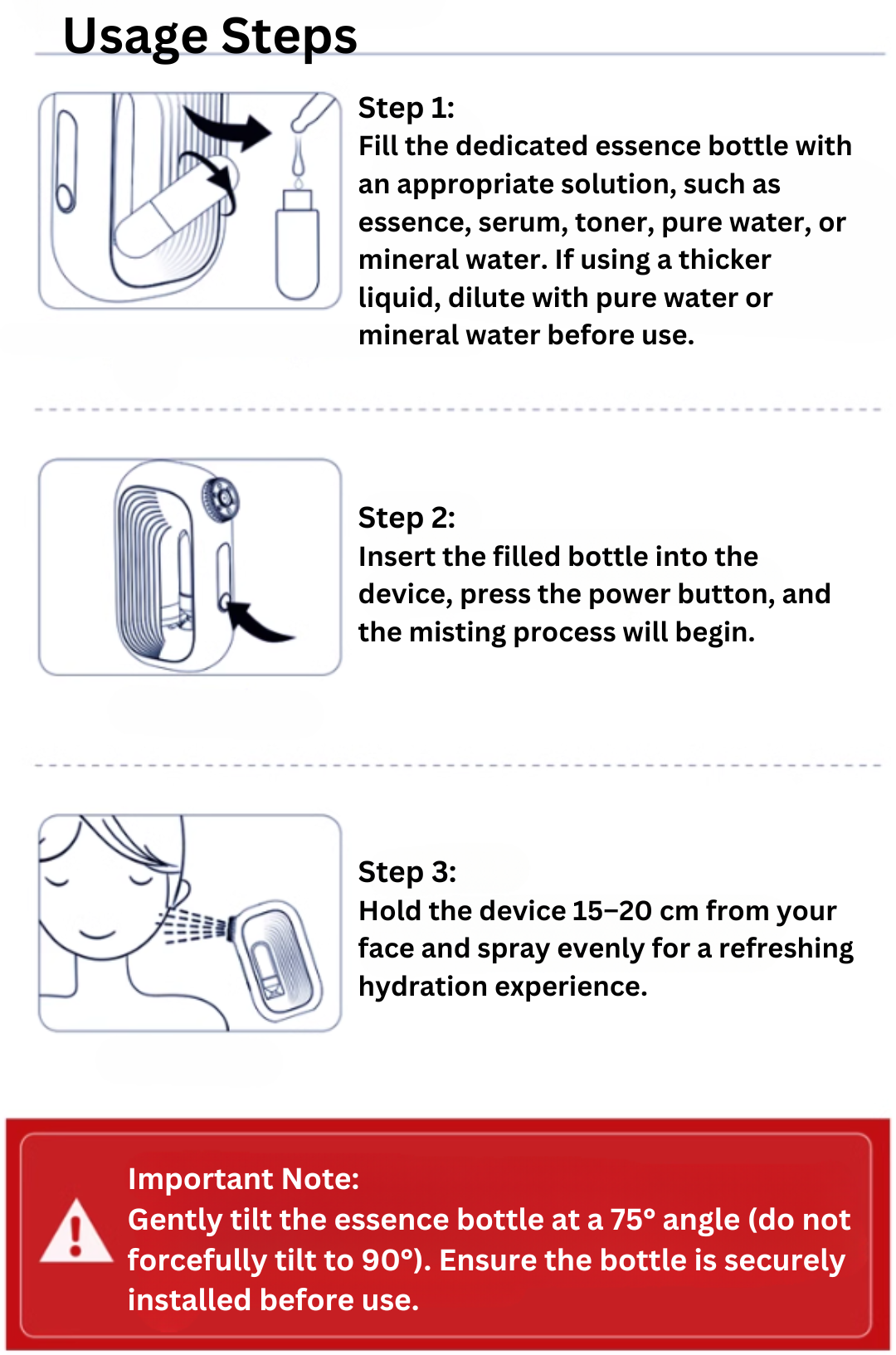 Usage Steps

Step 1:
Fill the dedicated essence bottle with an appropriate solution, such as essence, serum, toner, pure water, or mineral water. If using a thicker liquid, dilute with pure water or mineral water before use.

Step 2:
Insert the filled bottle into the device, press the power button, and the misting process will begin.

Step 3:
Hold the device 15–20 cm from your face and spray evenly for a refreshing hydration experience.

Important Note:
Gently tilt the essence bottle at a 75° angle (do not forcefully tilt to 90°). Ensure the bottle is securely installed before use.