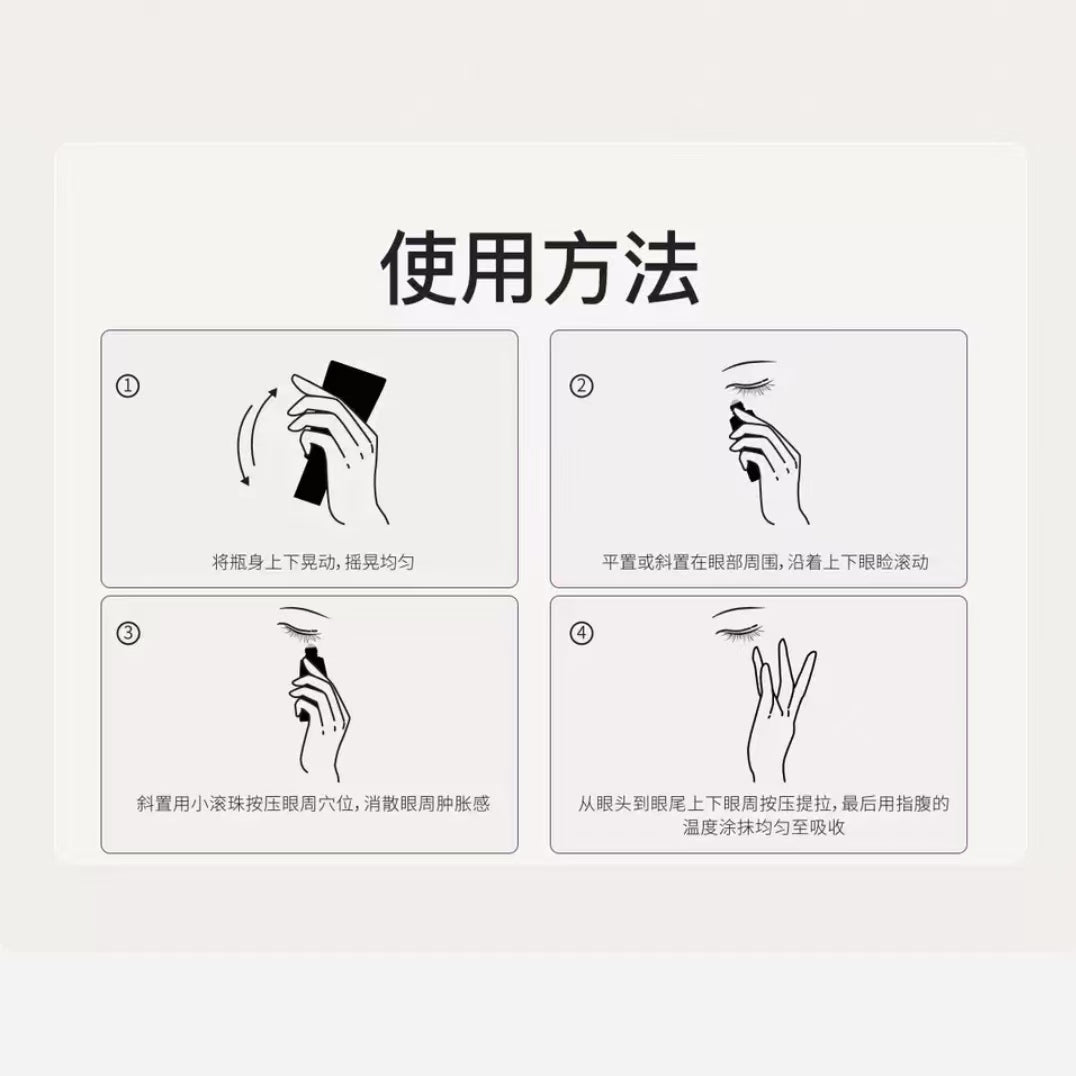 使用方法

①
将瓶身上下晃动，摇晃均匀

②
平置或斜置在眼部周围，沿着上下眼睑滚动

③
斜置用小滚珠按压眼周穴位，消散眼周肿胀感

④
从眼头到眼尾上下眼周按压提拉，最后用指腹的温度涂抹均匀至吸收