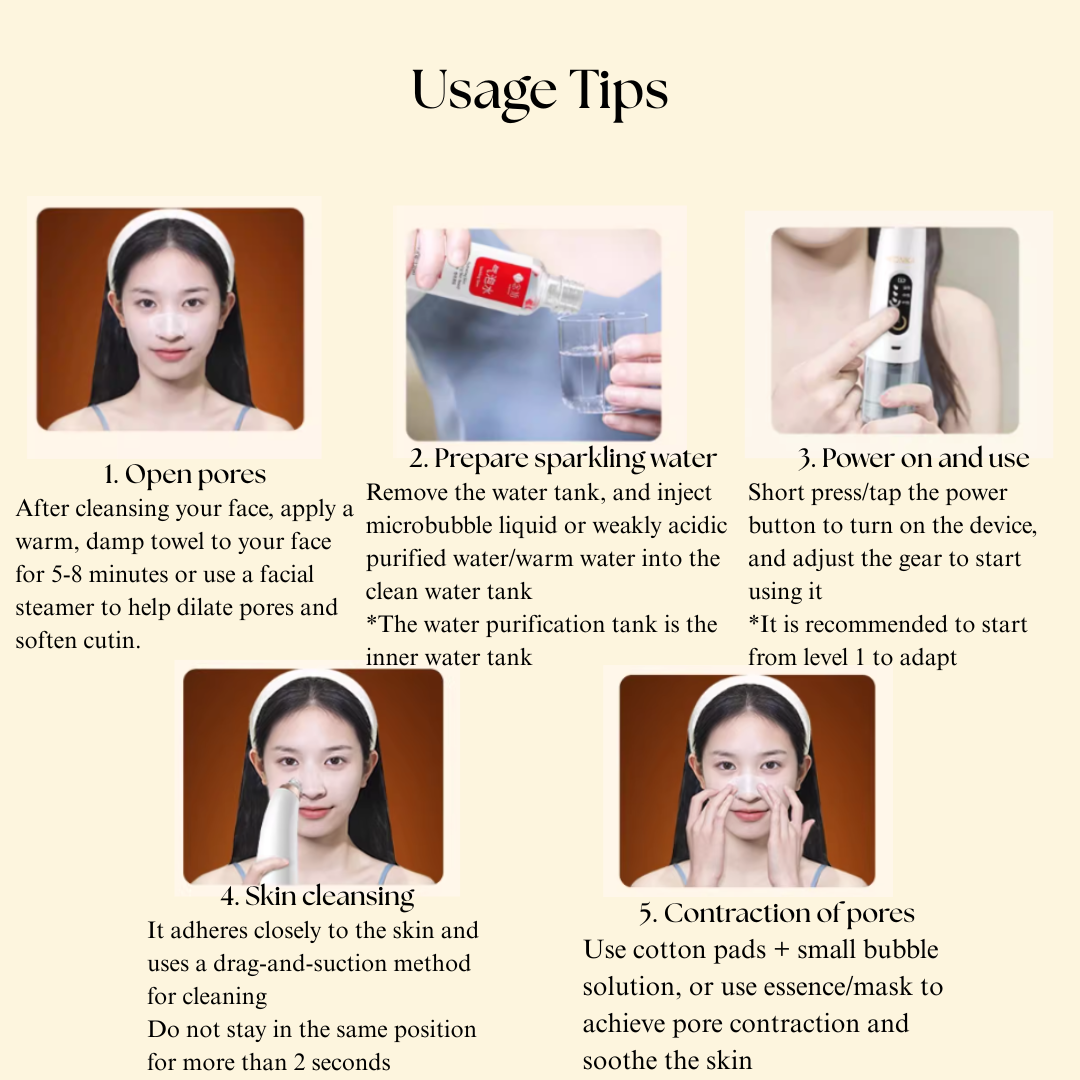 Usage Tips

1. Open pores
After cleansing your face, apply a warm, damp towel to your face for 5-8 minutes or use a facial steamer to help dilate pores and soften cutin.

2. Prepare sparkling water
Remove the water tank, and inject microbubble liquid or weakly acidic purified water/warm water into the clean water tank
*The water purification tank is the inner water tank

3. Power on and use
Short press/tap the power button to turn on the device, and adjust the gear to start using it
*It is recommended to start from level 1 to adapt

4. Skin cleansing
It adheres closely to the skin and uses a drag-and-suction method for cleaning
Do not stay in the same position for more than 2 seconds

5. Contraction of pores
Use cotton pads + small bubble solution, or use essence/mask to achieve pore contraction and soothe the skin