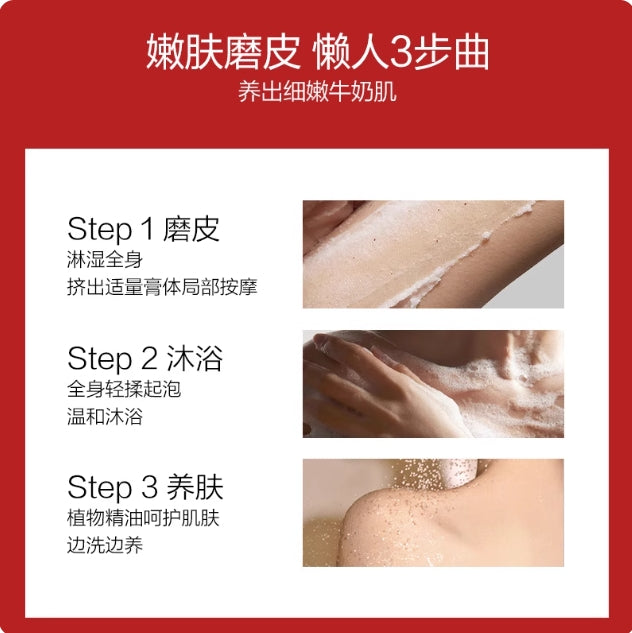 嫩肤磨皮 懒人3步曲
养出细嫩牛奶肌

Step 1 磨皮
淋湿全身
挤出适量膏体局部按摩

Step 2 沐浴
全身轻揉起泡
温和沐浴

Step 3 养肤
植物精油呵护肌肤
边洗边养