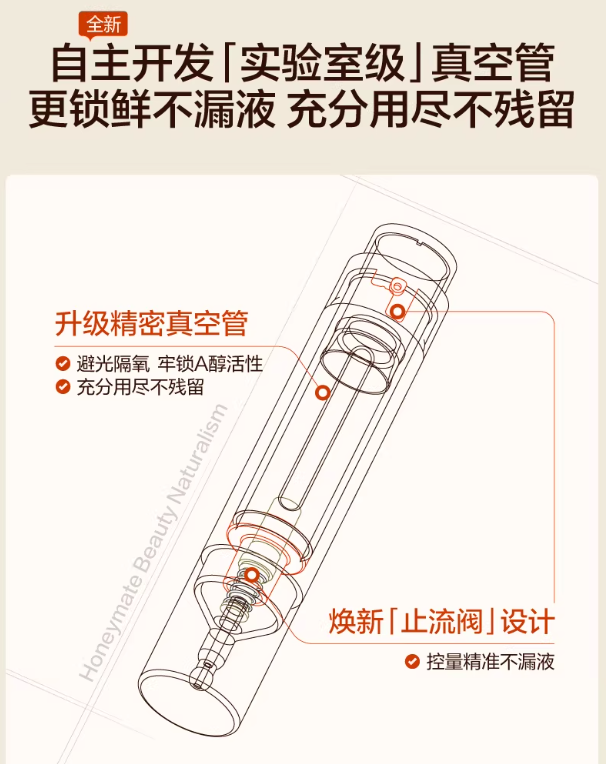 全新
自主开发「实验室级」真空管
更锁鲜不漏液 充分用尽不残留

升级精密真空管
避光隔氧 牢锁A醇活性
充分用尽不残留

Honeymate Beauty Naturalism

焕新「止流阀」设计
控量精准不漏液