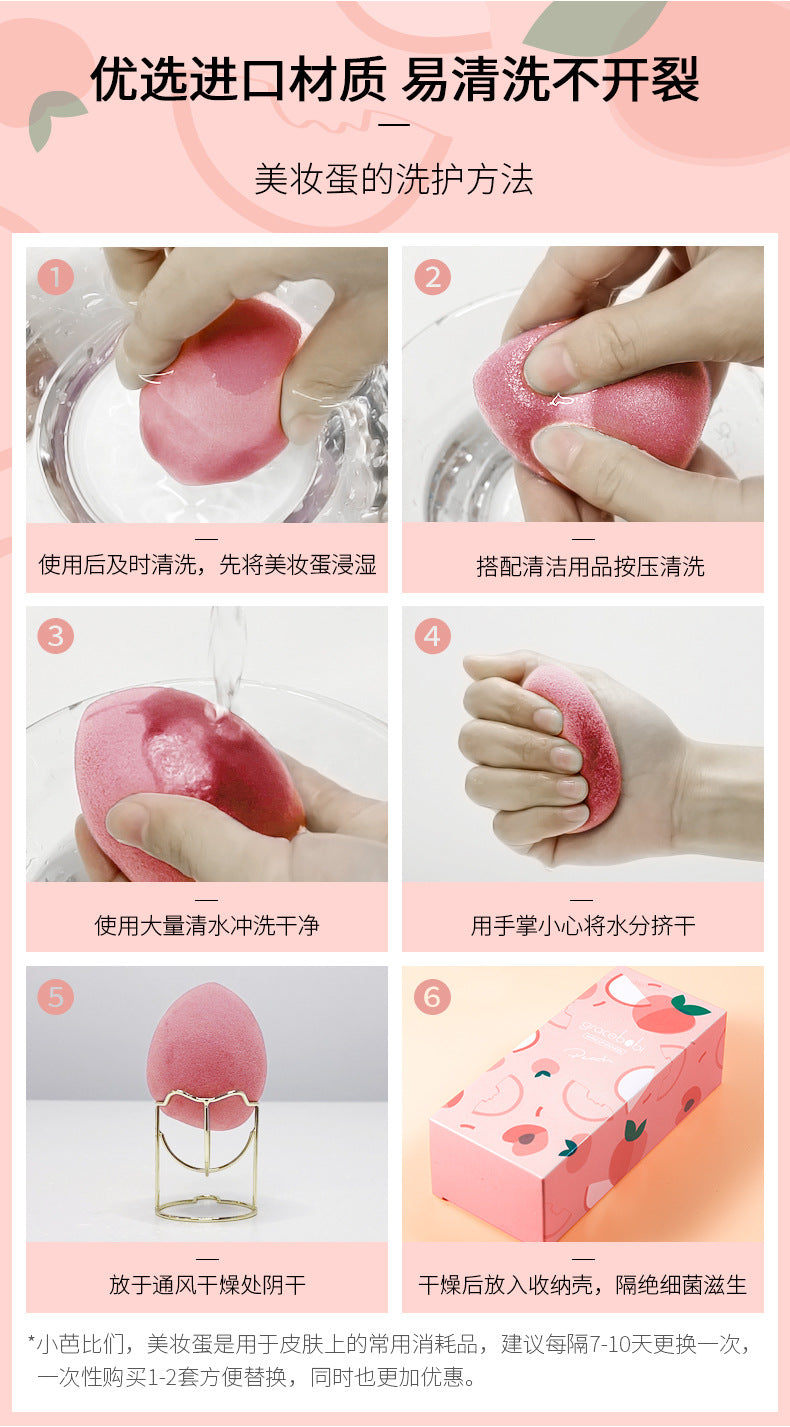 优选进口材质 易清洗不开裂

美妆蛋的洗护方法

1

使用后及时清洗，先将美妆蛋浸湿

2

搭配清洁用品按压清洗

3

使用大量清水冲洗干净

4

用手掌小心将水分挤干

5

放于通风干燥处阴干

6

gracebabi

干燥后放入收纳壳，隔绝细菌滋生

*小芭比们，美妆蛋是用于皮肤上的常用消耗品，建议每隔7-10天更换一次，一次性购买1-2套方便替换，同时也更加优惠。