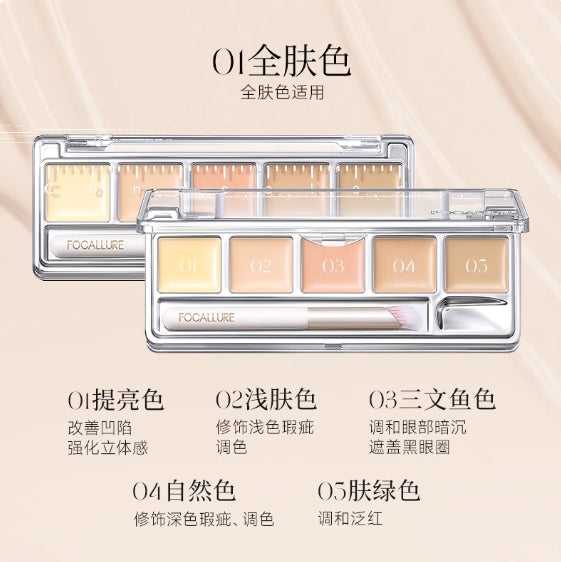 01全肤色
全肤色适用

FOCALLURE

01 02 03 04 05

FOCALLURE

01提亮色
改善凹陷
强化立体感

02浅肤色
修饰浅色瑕疵
调色

03三文鱼色
调和眼部暗沉
遮盖黑眼圈

04自然色
修饰深色瑕疵、调色

05肤绿色
调和泛红