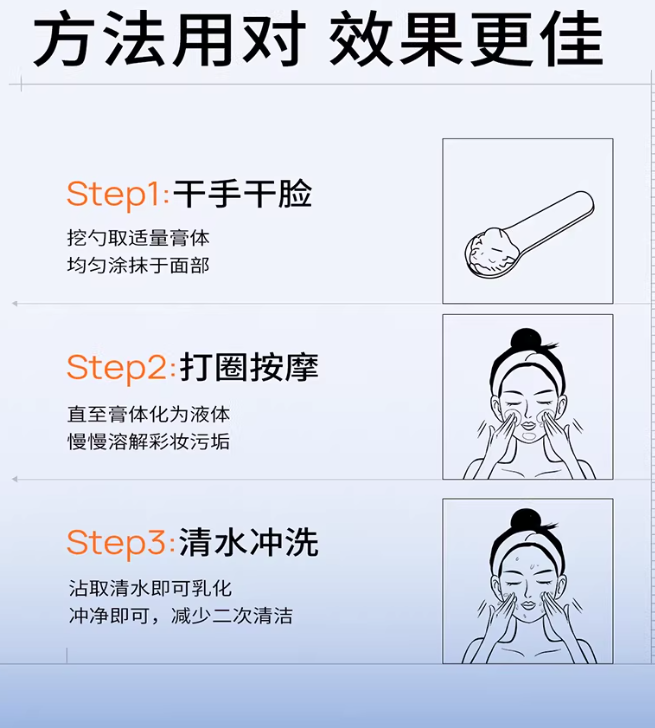 方法用对 效果更佳

Step1:干手干脸

挖勺取适量膏体
均匀涂抹于面部

Step2:打圈按摩

直至膏体化为液体
慢慢溶解彩妆污垢

Step3:清水冲洗

沾取清水即可乳化
冲净即可，减少二次清洁