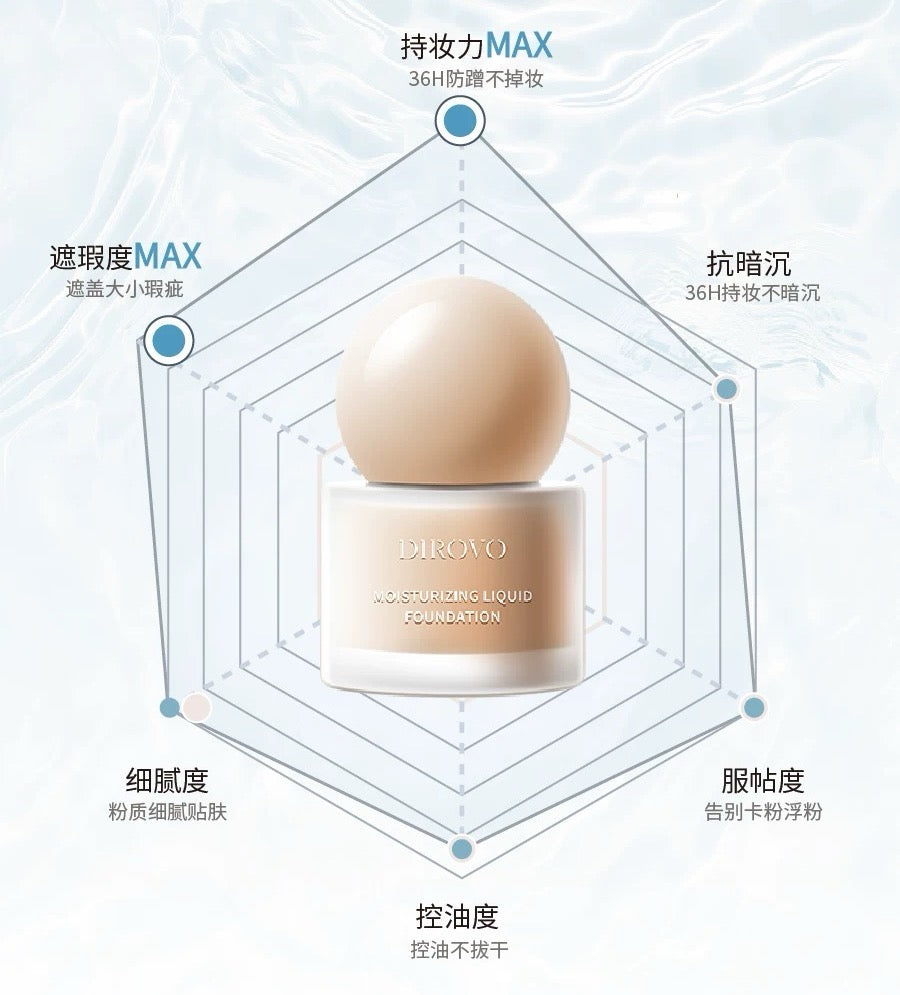 持妆力MAX
36H防蹭不掉妆

遮瑕度MAX
遮盖大小瑕疵

抗暗沉
36H持妆不暗沉

DIROVO
MOISTURIZING LIQUID FOUNDATION

细腻度
粉质细腻贴肤

服帖度
告别卡粉浮粉

控油度
控油不拔干