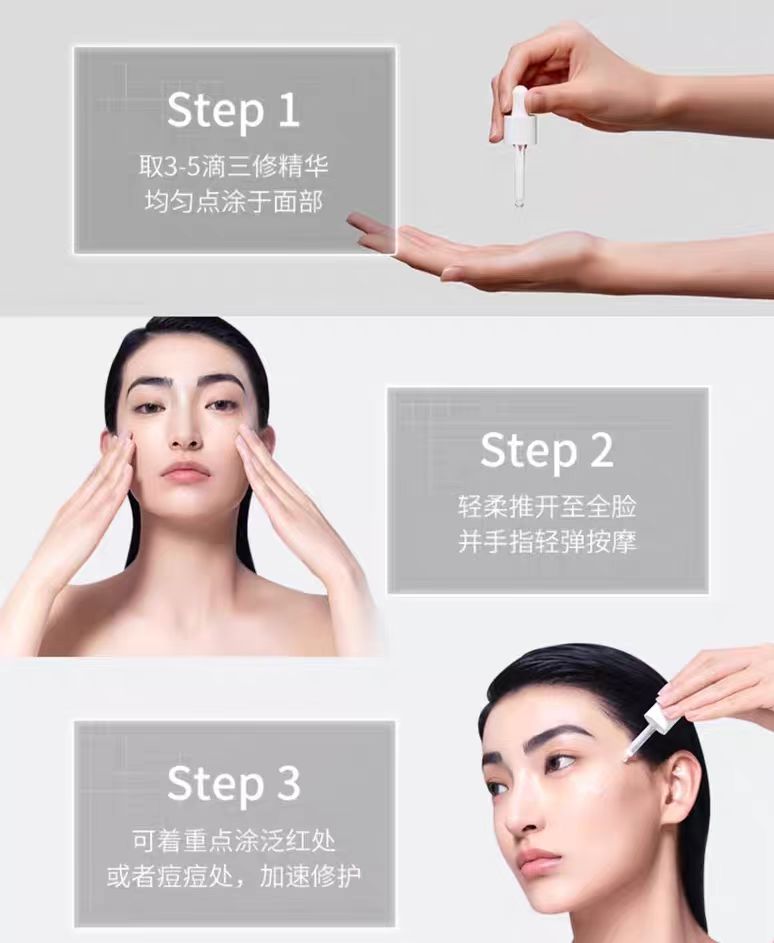 Step 1
取3-5滴三修精华
均匀点涂于面部

Step 2
轻柔推开至全脸
并手指轻弹按摩

Step 3
可着重点涂泛红处
或者痘痘处，加速修护