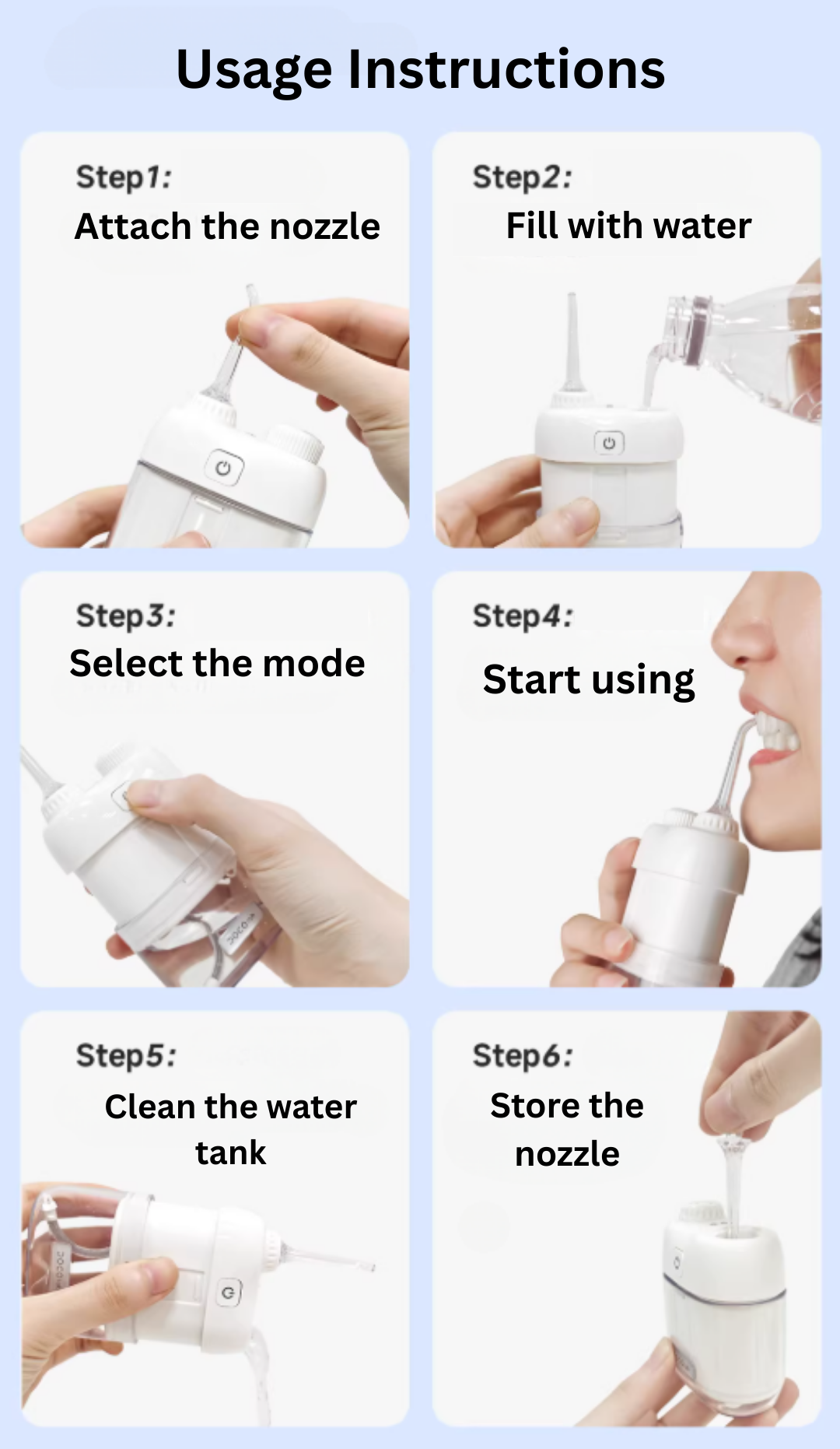 Usage Instructions

Step1:
Attach the nozzle

Step2:
Fill with water

Step3:
Select the mode

Step4:
Start using

Step5:
Clean the water tank

Step6:
Store the nozzle