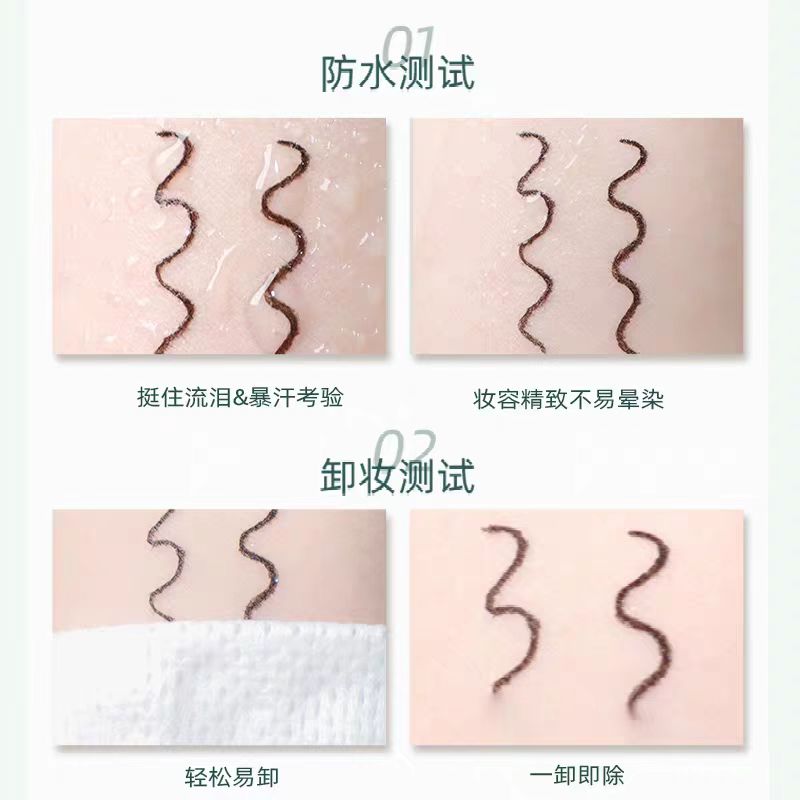 01
防水测试

挺住流泪&暴汗考验

妆容精致不易晕染

02
卸妆测试

轻松易卸

一卸即除