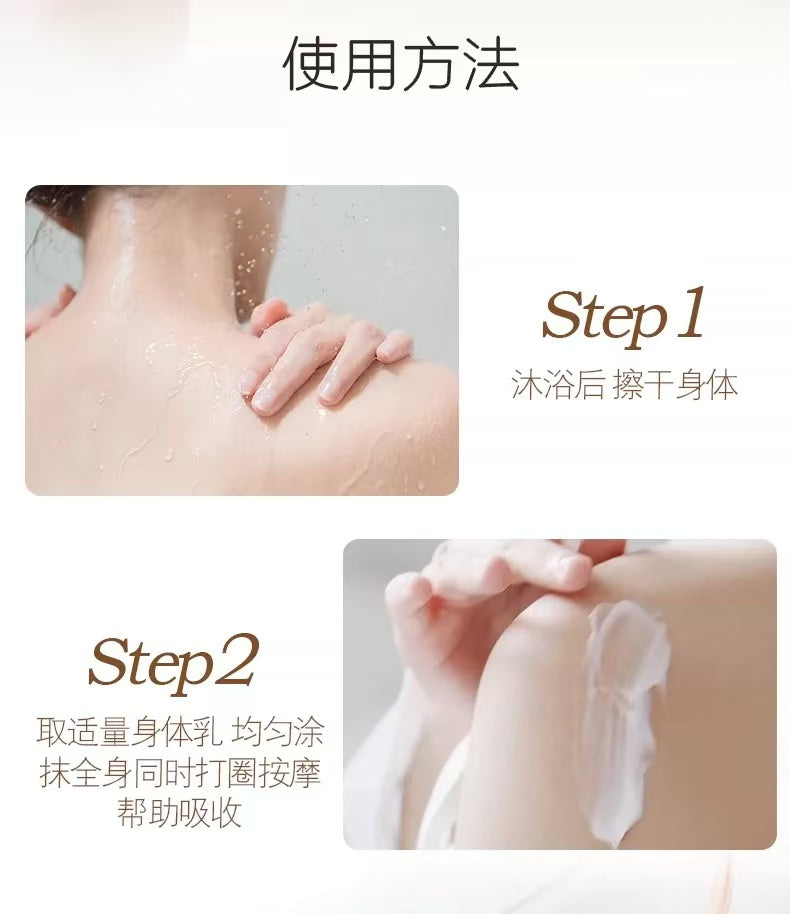 使用方法

Step 1

沐浴后 擦干身体

Step 2

取适量身体乳 均匀涂抹全身同时打圈按摩帮助吸收