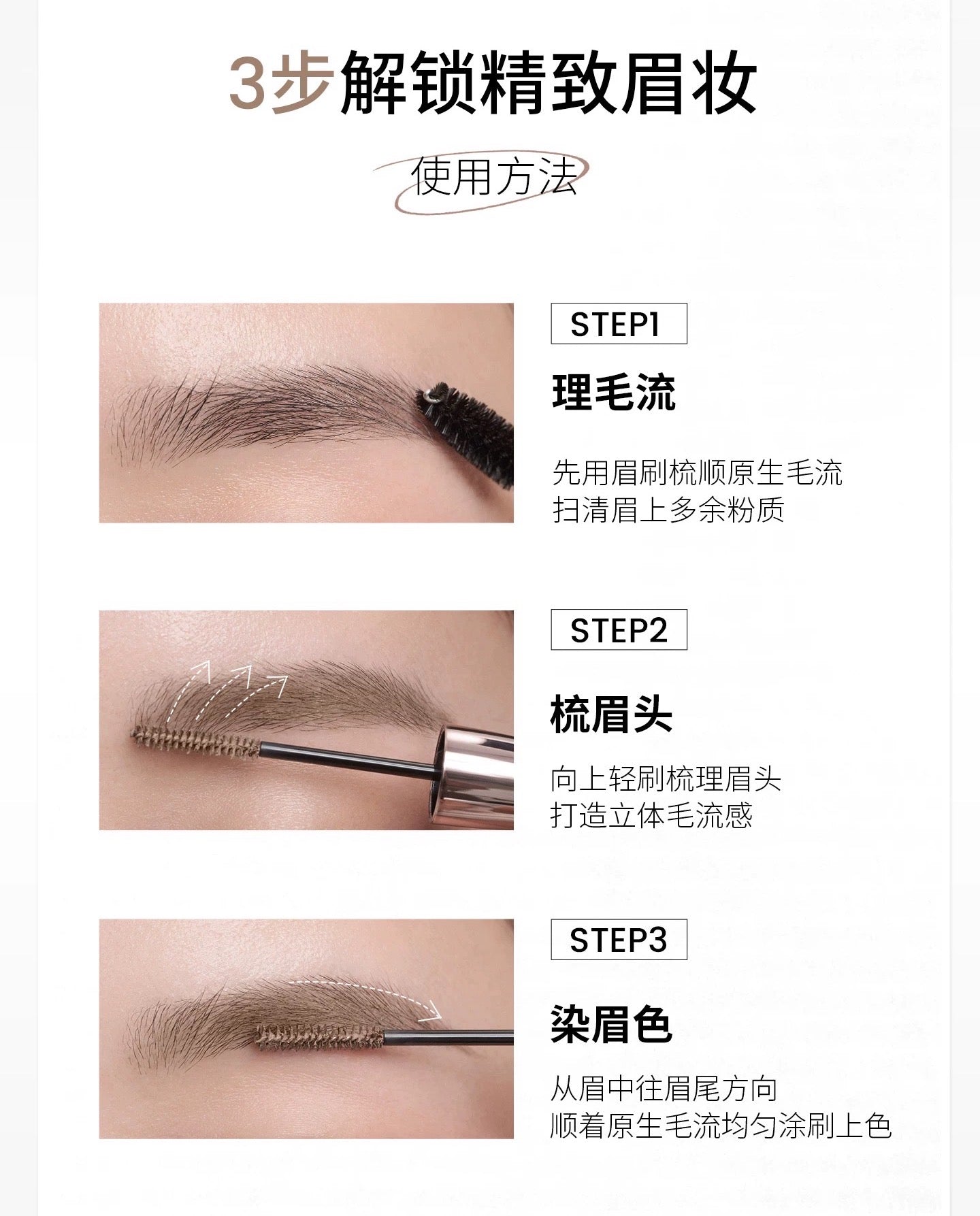 3步解锁精致眉妆

使用方法

STEP1

理毛流

先用眉刷梳顺原生毛流
扫清眉上多余粉质

STEP2

梳眉头

向上轻刷梳理眉头
打造立体毛流感

STEP3

染眉色

从眉中往眉尾方向
顺着原生毛流均匀涂刷上色