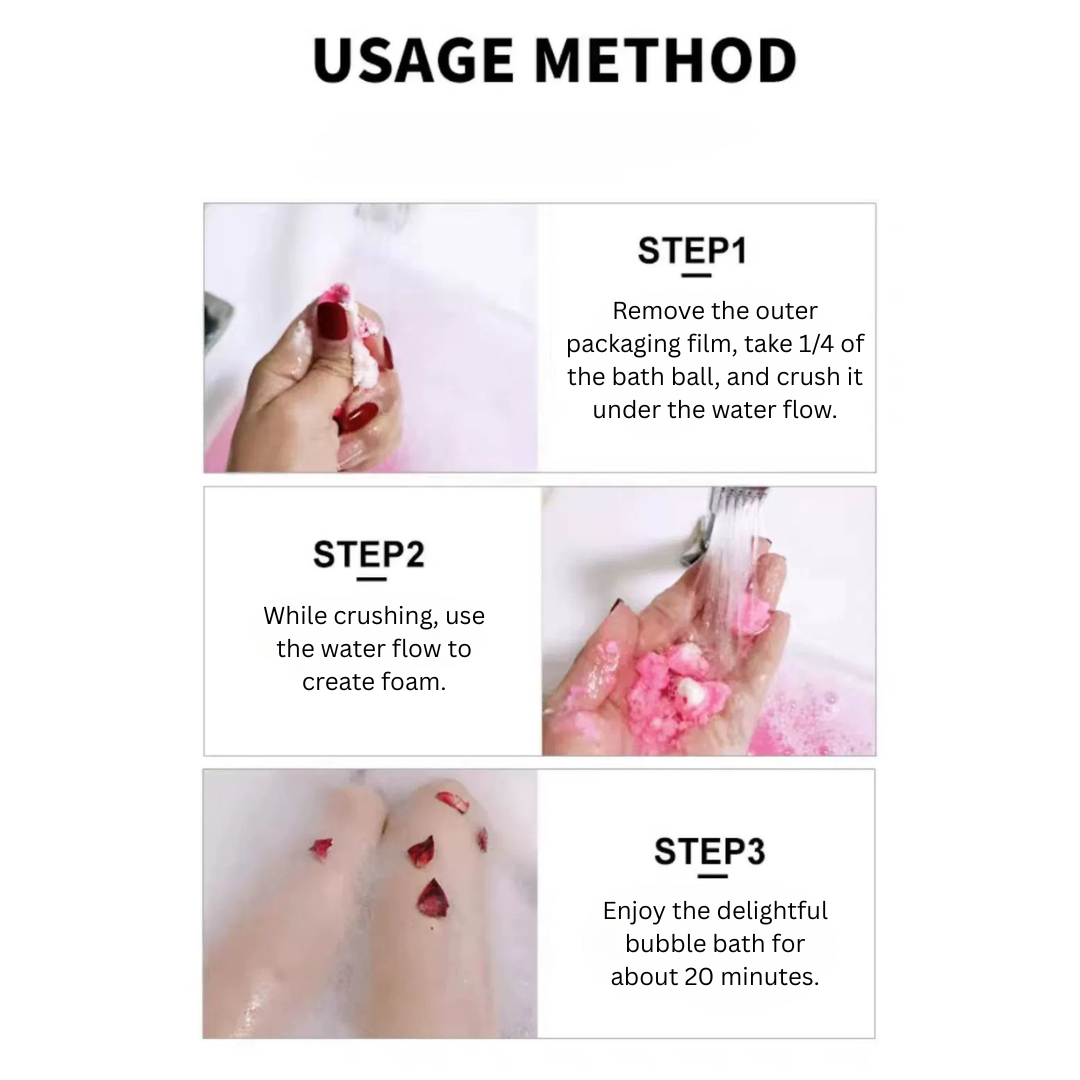 USAGE METHOD

STEP1

Remove the outer packaging film, take 1/4 of the bath ball, and crush it under the water flow.

STEP2

While crushing, use the water flow to create foam.

STEP3

Enjoy the delightful bubble bath for about 20 minutes.