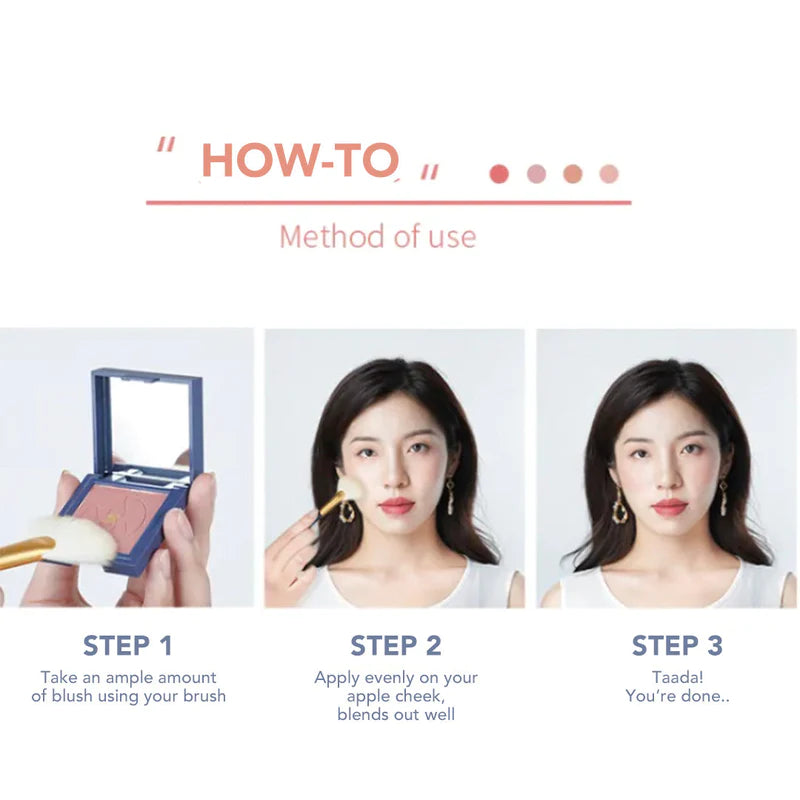 " HOW-TO "

Method of use

STEP 1
Take an ample amount of blush using your brush

STEP 2
Apply evenly on your apple cheek, blends out well

STEP 3
Taada!
You're done..