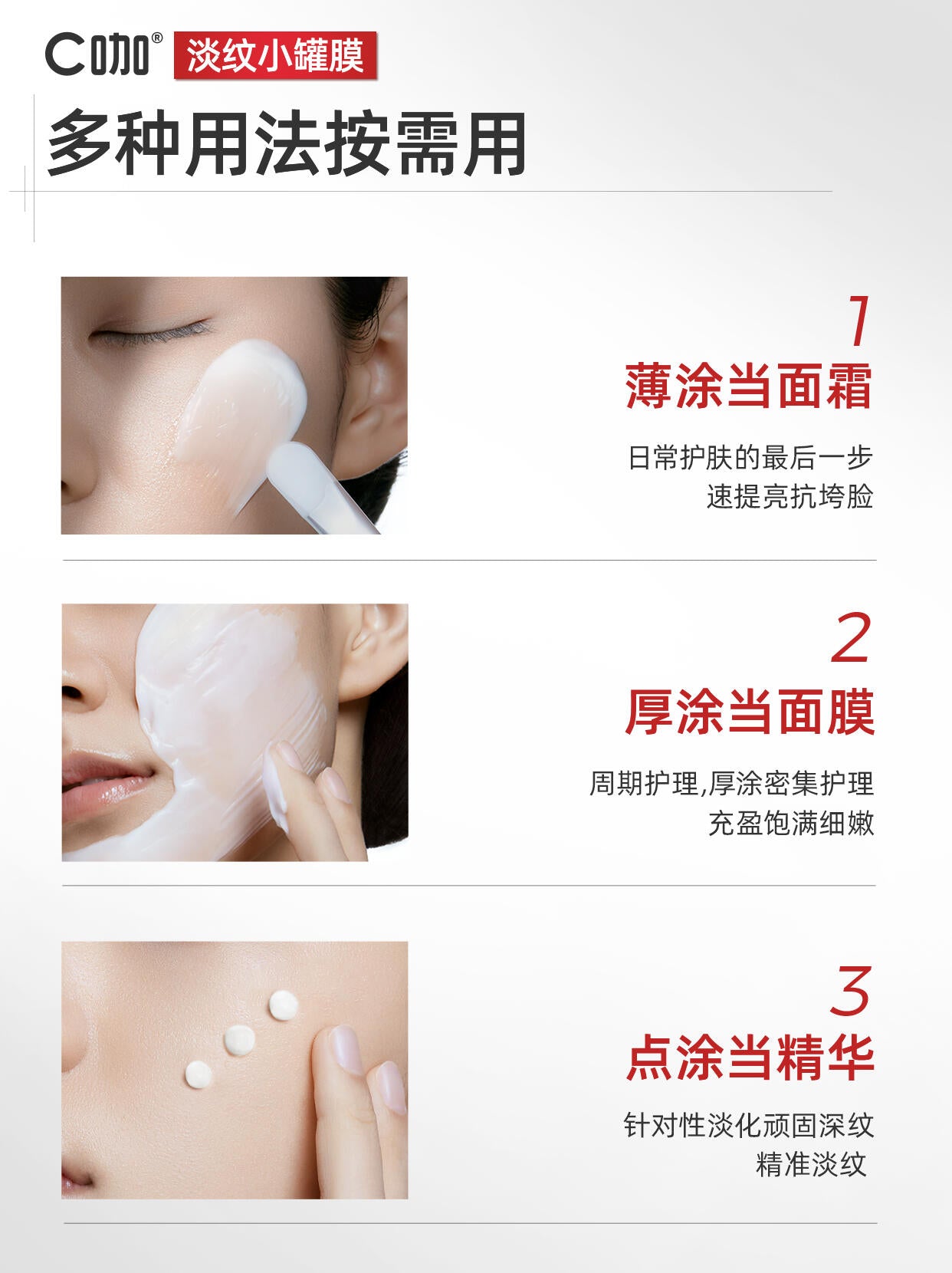 C咖® 淡纹小罐膜

多种用法按需用

1
薄涂当面霜

日常护肤的最后一步
速提亮抗垮脸

2
厚涂当面膜

周期护理,厚涂密集护理
充盈饱满细嫩

3
点涂当精华

针对性淡化顽固深纹
精准淡纹