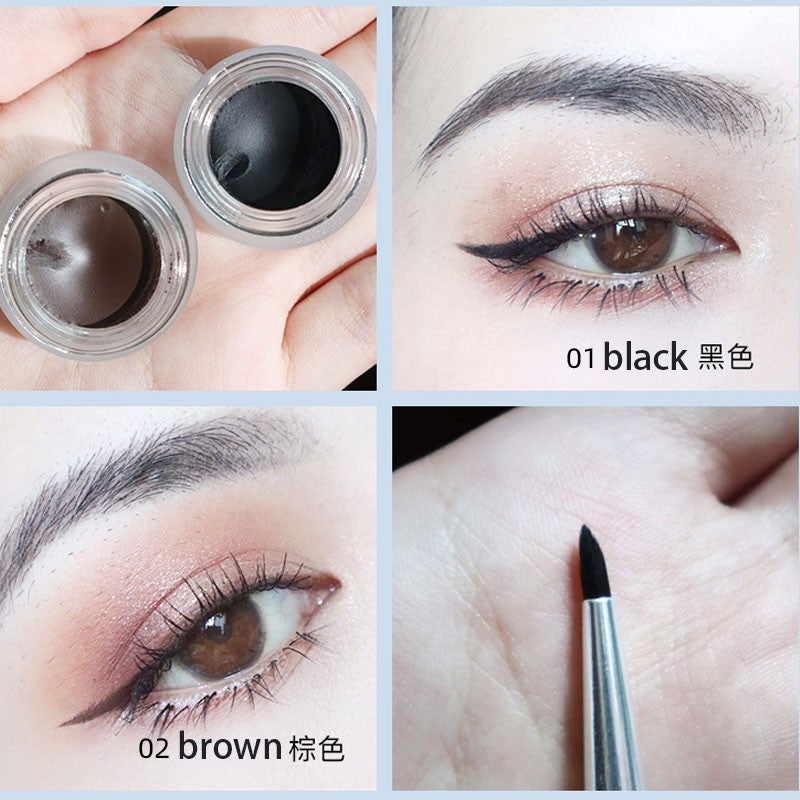 01 black 黑色

02 brown 棕色