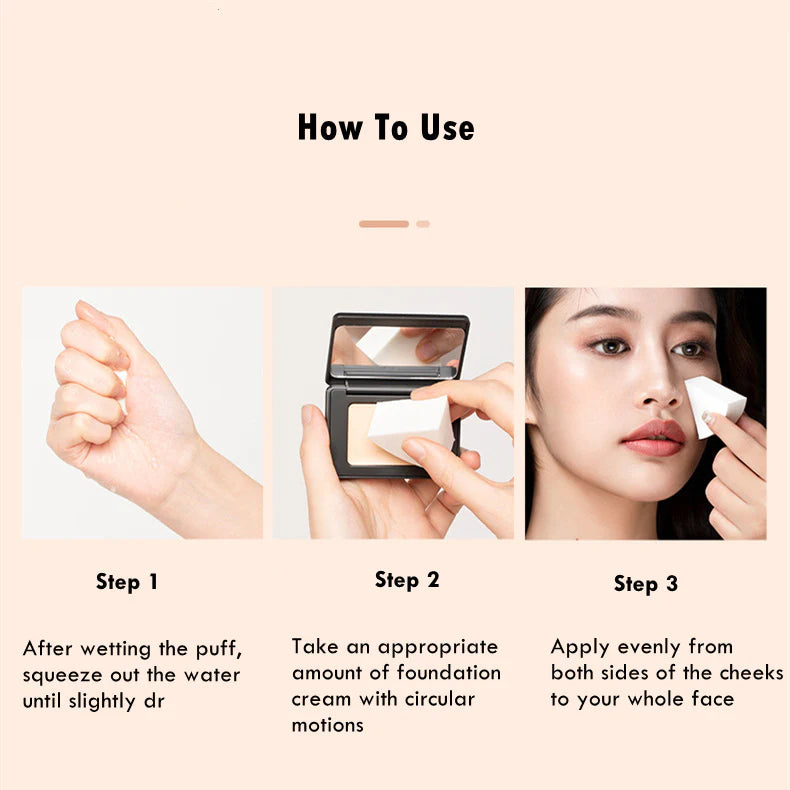 How To Use

Step 1

After wetting the puff, squeeze out the water until slightly dr

Step 2

Take an appropriate amount of foundation cream with circular motions

Step 3

Apply evenly from both sides of the cheeks to your whole face