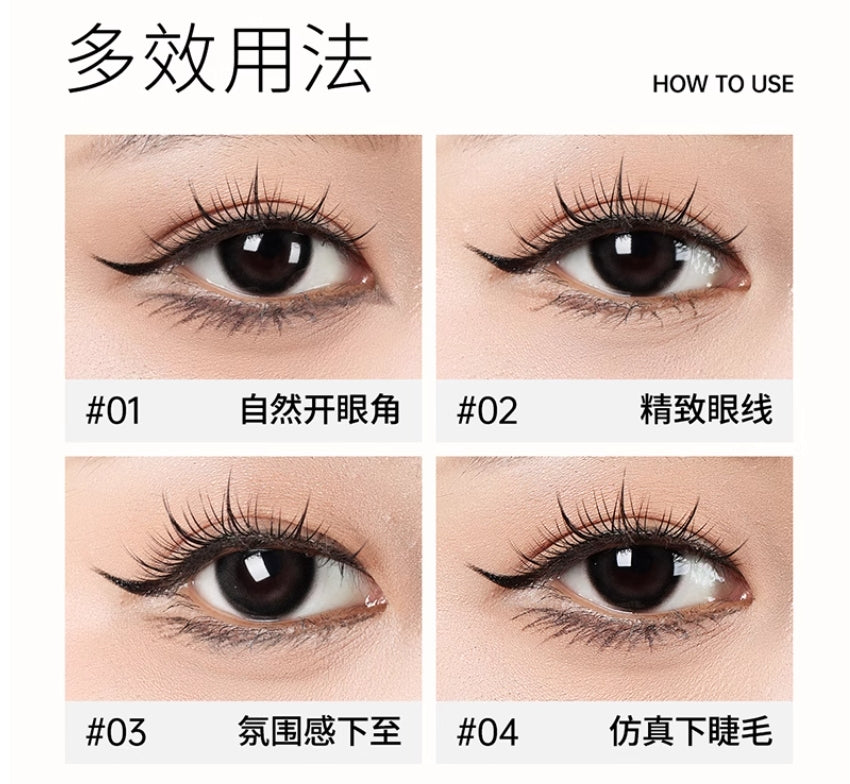 多效用法

HOW TO USE

#01 自然开眼角

#02 精致眼线

#03 氛围感下至

#04 仿真下睫毛