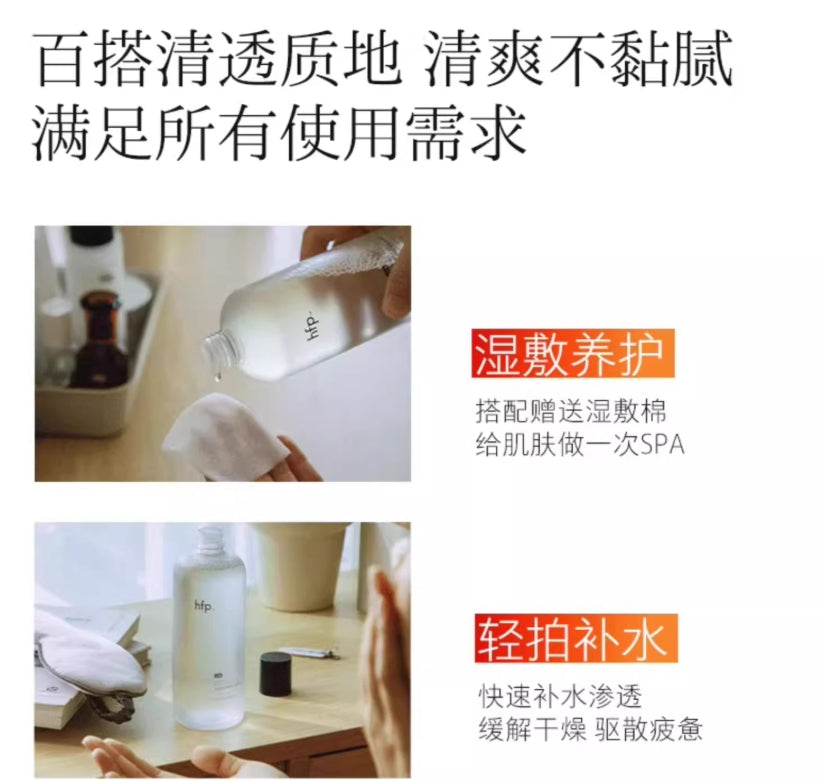 百搭清透质地 清爽不黏腻
满足所有使用需求

hfp.

湿敷养护
搭配赠送湿敷棉
给肌肤做一次SPA

hfp.

轻拍补水
快速补水渗透
缓解干燥 驱散疲惫