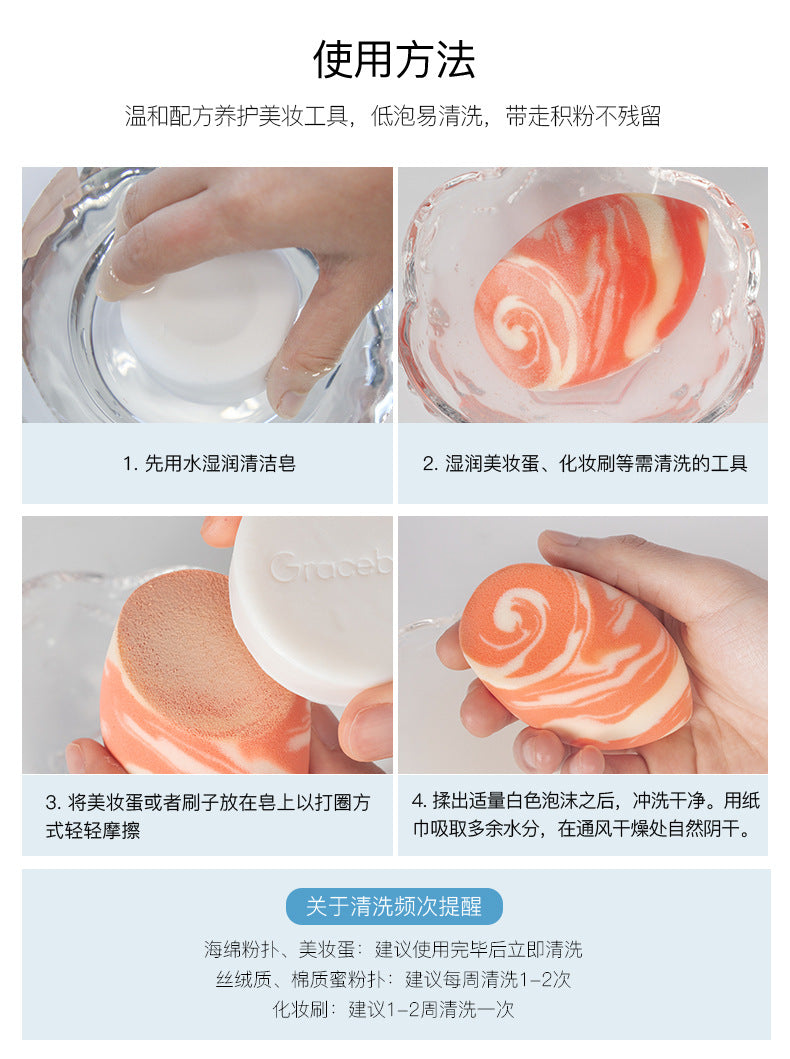 使用方法

温和配方养护美妆工具，低泡易清洗，带走积粉不残留

1. 先用水湿润清洁皂

2. 湿润美妆蛋、化妆刷等需清洗的工具

Graceb

3. 将美妆蛋或者刷子放在皂上以打圈方式轻轻摩擦

4. 揉出适量白色泡沫之后，冲洗干净。用纸巾吸取多余水分，在通风干燥处自然阴干。

关于清洗频次提醒

海绵粉扑、美妆蛋：建议使用完毕后立即清洗
丝绒质、棉质蜜粉扑：建议每周清洗1-2次
化妆刷：建议1-2周清洗一次