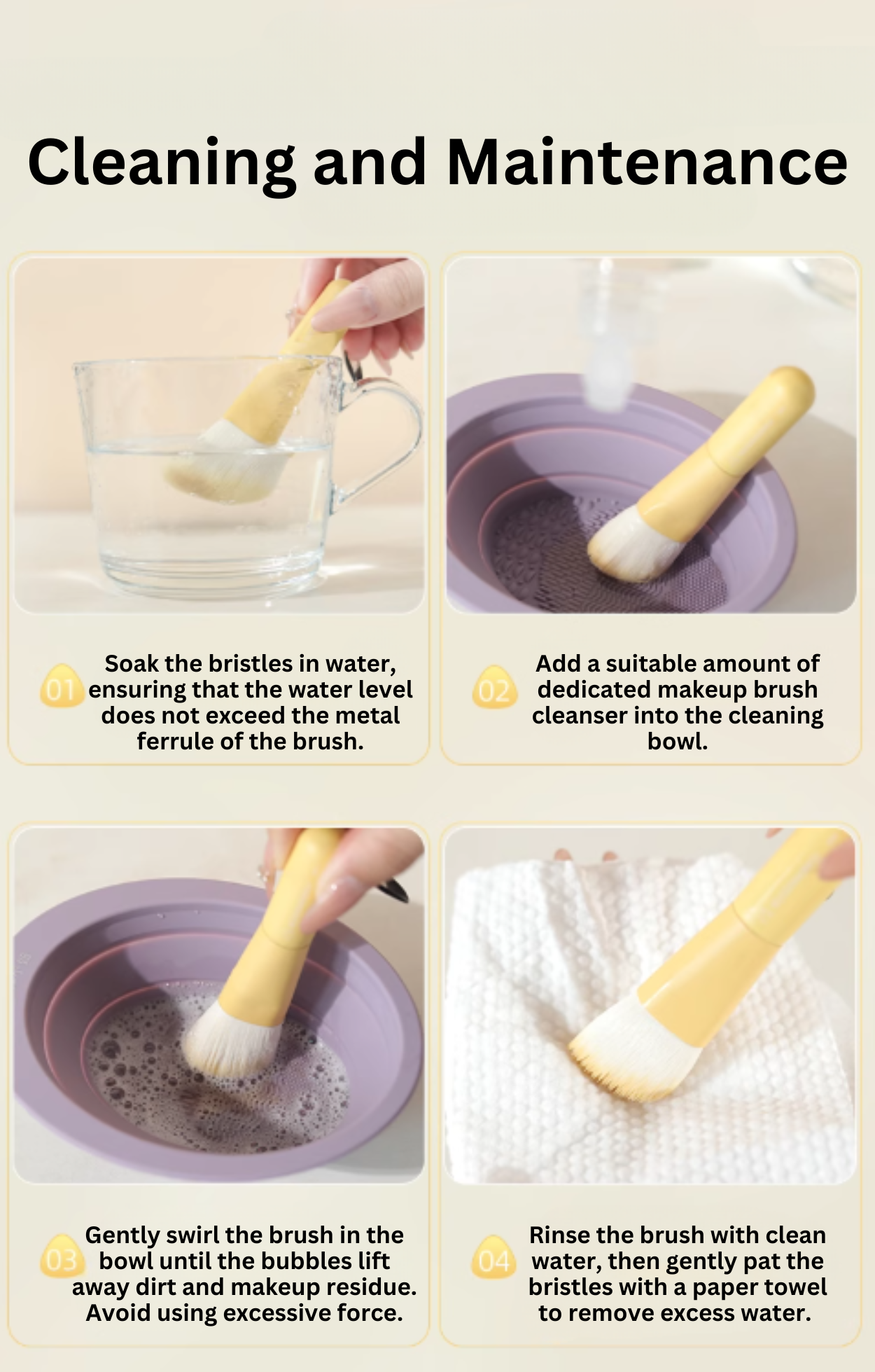 Cleaning and Maintenance

01 Soak the bristles in water, ensuring that the water level does not exceed the metal ferrule of the brush.

02 Add a suitable amount of dedicated makeup brush cleanser into the cleaning bowl.

03 Gently swirl the brush in the bowl until the bubbles lift away dirt and makeup residue. Avoid using excessive force.

04 Rinse the brush with clean water, then gently pat the bristles with a paper towel to remove excess water.