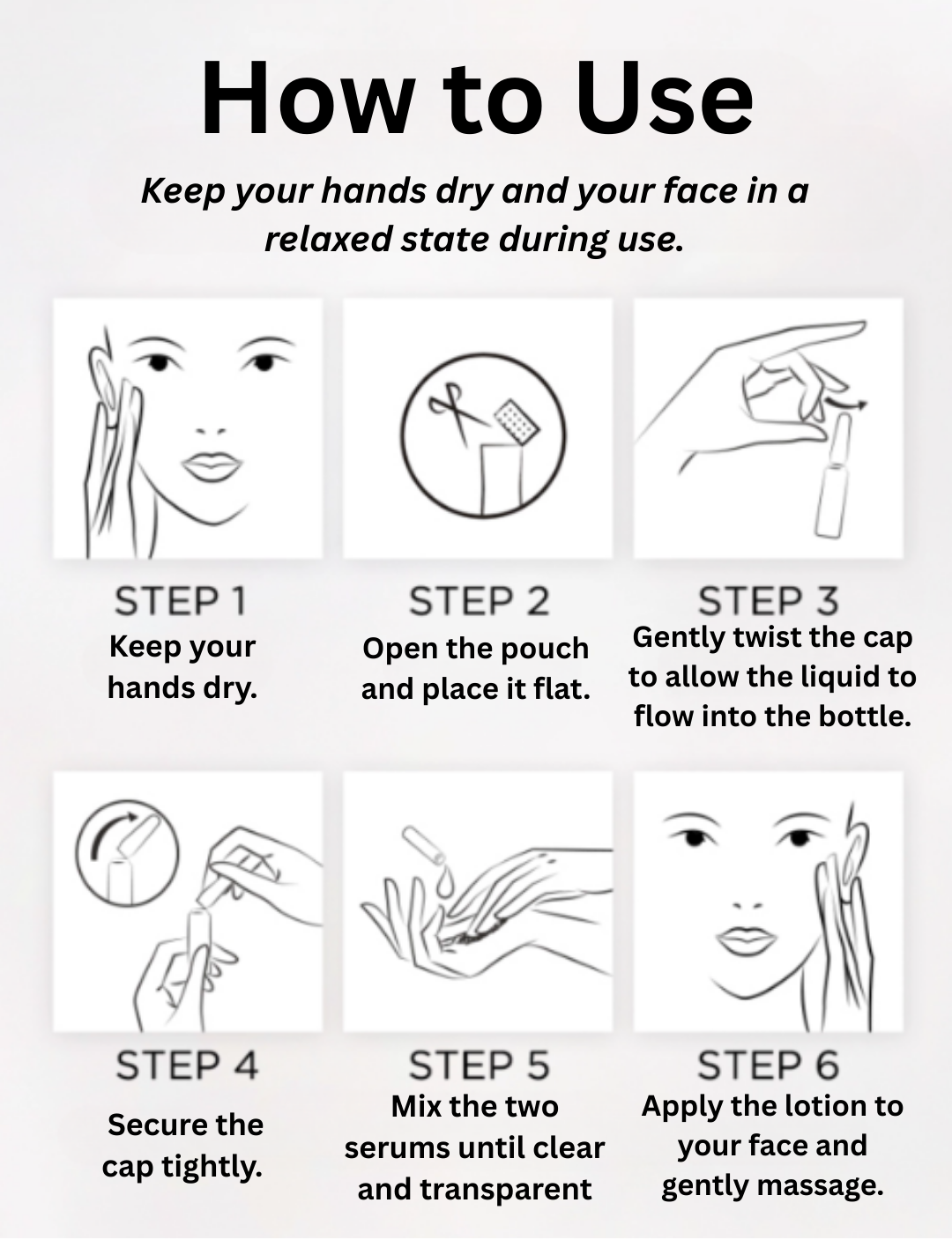 How to Use

Keep your hands dry and your face in a relaxed state during use.

STEP 1
Keep your hands dry.

STEP 2
Open the pouch and place it flat.

STEP 3
Gently twist the cap to allow the liquid to flow into the bottle.

STEP 4
Secure the cap tightly.

STEP 5
Mix the two serums until clear and transparent

STEP 6
Apply the lotion to your face and gently massage.